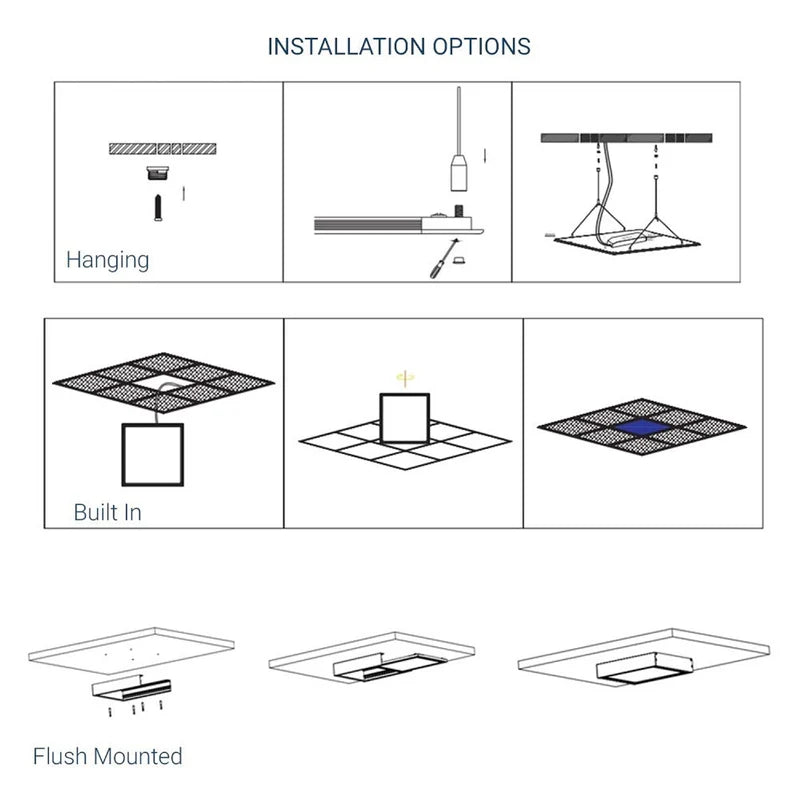 INSTALLATION OPTIONS

Hanging

Built In

Flush Mounted