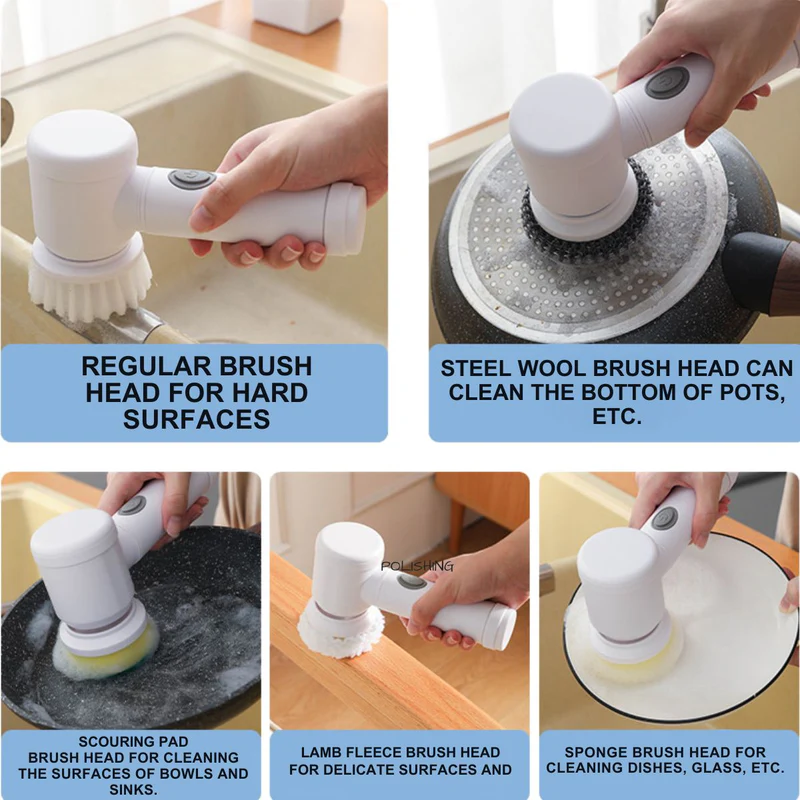 REGULAR BRUSH HEAD FOR HARD SURFACES

STEEL WOOL BRUSH HEAD CAN CLEAN THE BOTTOM OF POTS, ETC.

SCOURING PAD BRUSH HEAD FOR CLEANING THE SURFACES OF BOWLS AND SINKS.

POLISHING

LAMB FLEECE BRUSH HEAD FOR DELICATE SURFACES AND

SPONGE BRUSH HEAD FOR CLEANING DISHES, GLASS, ETC.