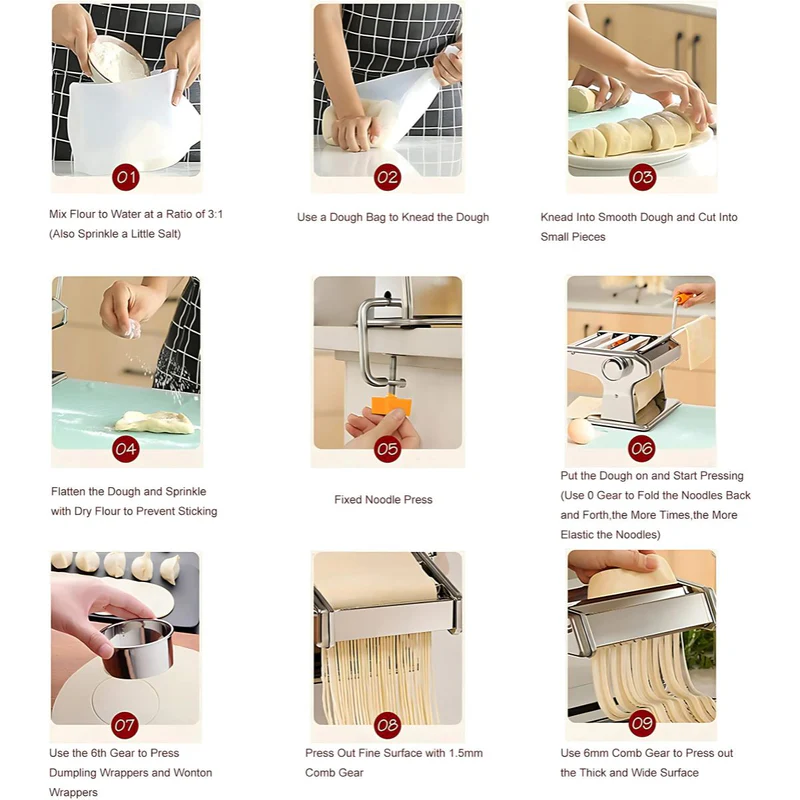 01

Mix Flour to Water at a Ratio of 3:1 (Also Sprinkle a Little Salt)

02

Use a Dough Bag to Knead the Dough

03

Knead Into Smooth Dough and Cut Into Small Pieces

04

Flatten the Dough and Sprinkle with Dry Flour to Prevent Sticking

05

Fixed Noodle Press

06

Put the Dough on and Start Pressing (Use 0 Gear to Fold the Noodles Back and Forth,the More Times,the More Elastic the Noodles)

07

Use the 6th Gear to Press Dumpling Wrappers and Wonton Wrappers

08

Press Out Fine Surface with 1.5mm Comb Gear

09

Use 6mm Comb Gear to Press out the Thick and Wide Surface