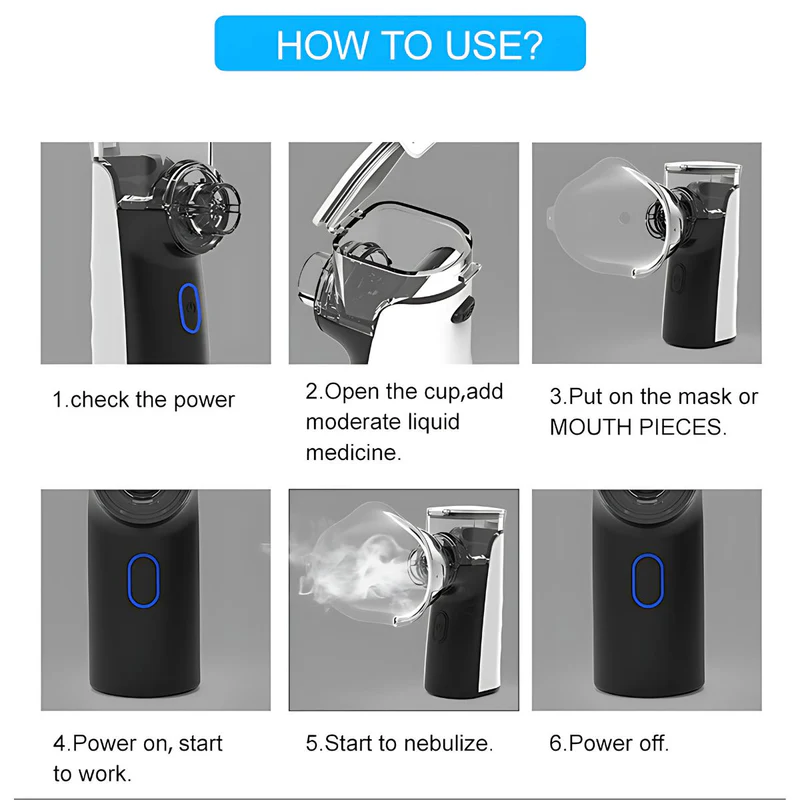 HOW TO USE?

1.check the power

2.Open the cup,add moderate liquid medicine.

3.Put on the mask or MOUTH PIECES.

4.Power on, start to work.

5.Start to nebulize.

6.Power off.