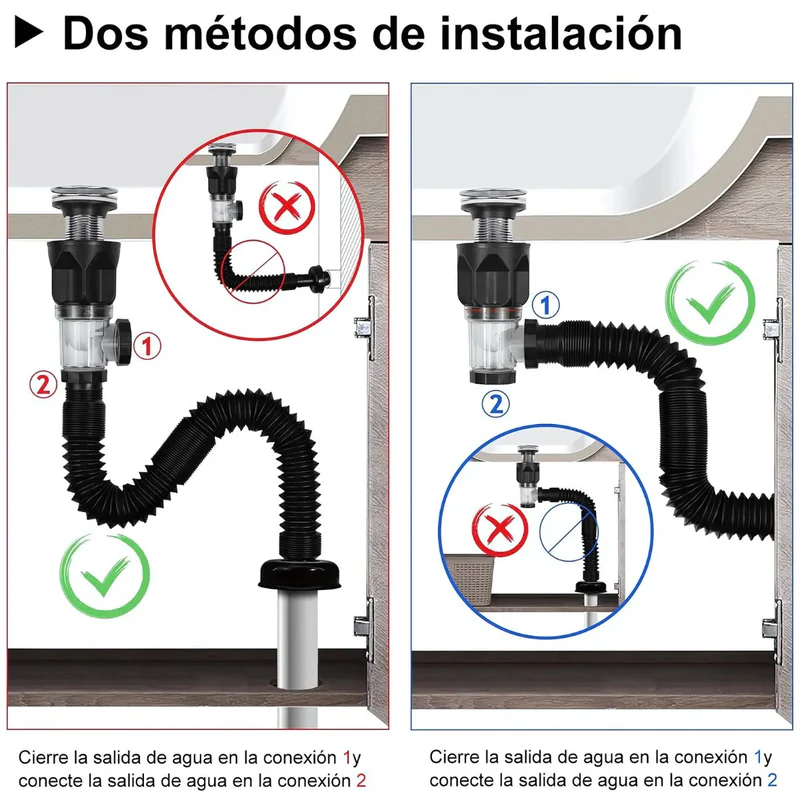 ▶ Dos métodos de instalación

1

2

Cierre la salida de agua en la conexión 1y conecte la salida de agua en la conexión 2

1

2

Cierre la salida de agua en la conexión 1y conecte la salida de agua en la conexión 2