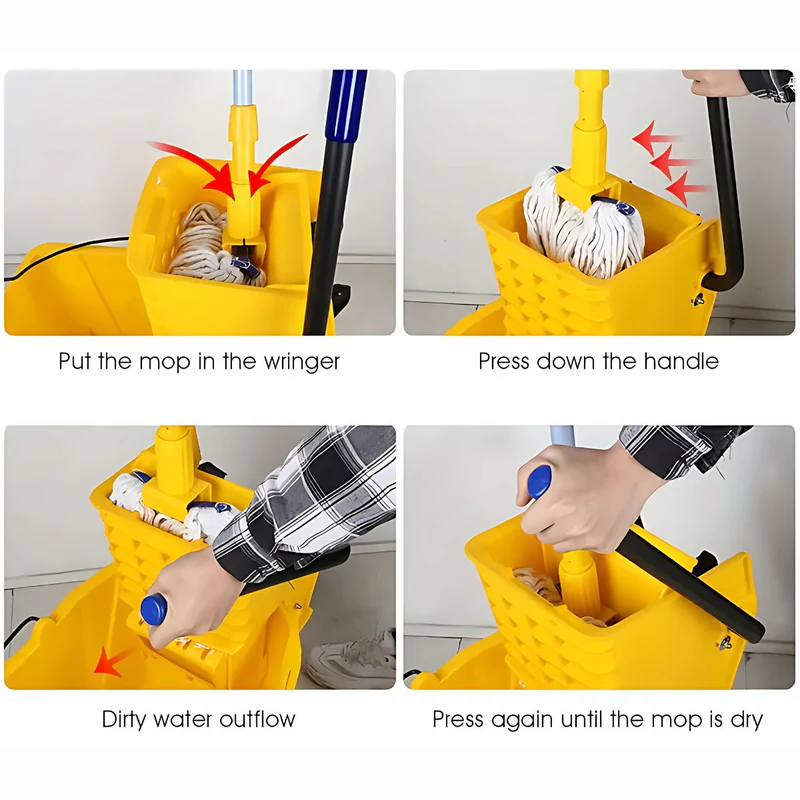 Put the mop in the wringer

Press down the handle

Dirty water outflow

Press again until the mop is dry