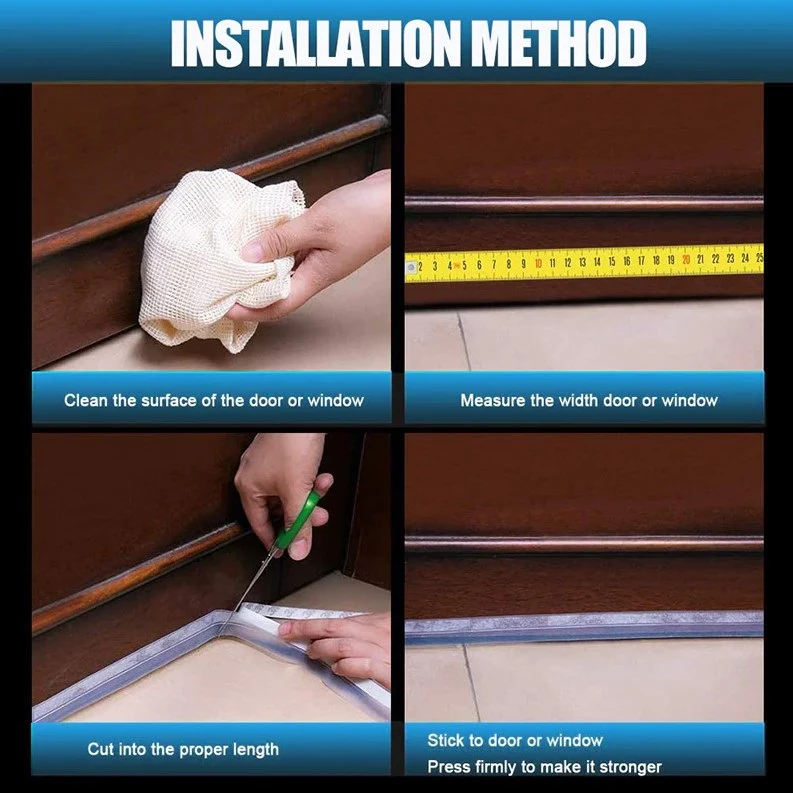 INSTALLATION METHOD

2 3 4 5 6 7 8 9 10 11 12 13 14 15 16 17 18 19 20 21 22 23 24 25

Clean the surface of the door or window

Measure the width door or window

Cut into the proper length

Stick to door or window
Press firmly to make it stronger