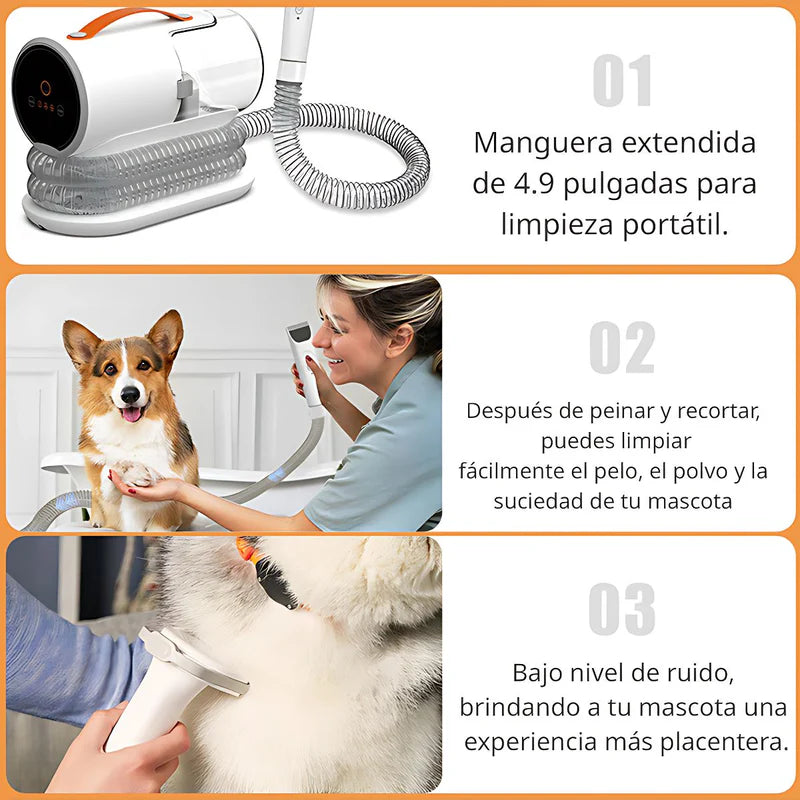 01

Manguera extendida de 4.9 pulgadas para limpieza portátil.

02

Después de peinar y recortar, puedes limpiar fácilmente el pelo, el polvo y la suciedad de tu mascota

03

Bajo nivel de ruido, brindando a tu mascota una experiencia más placentera.